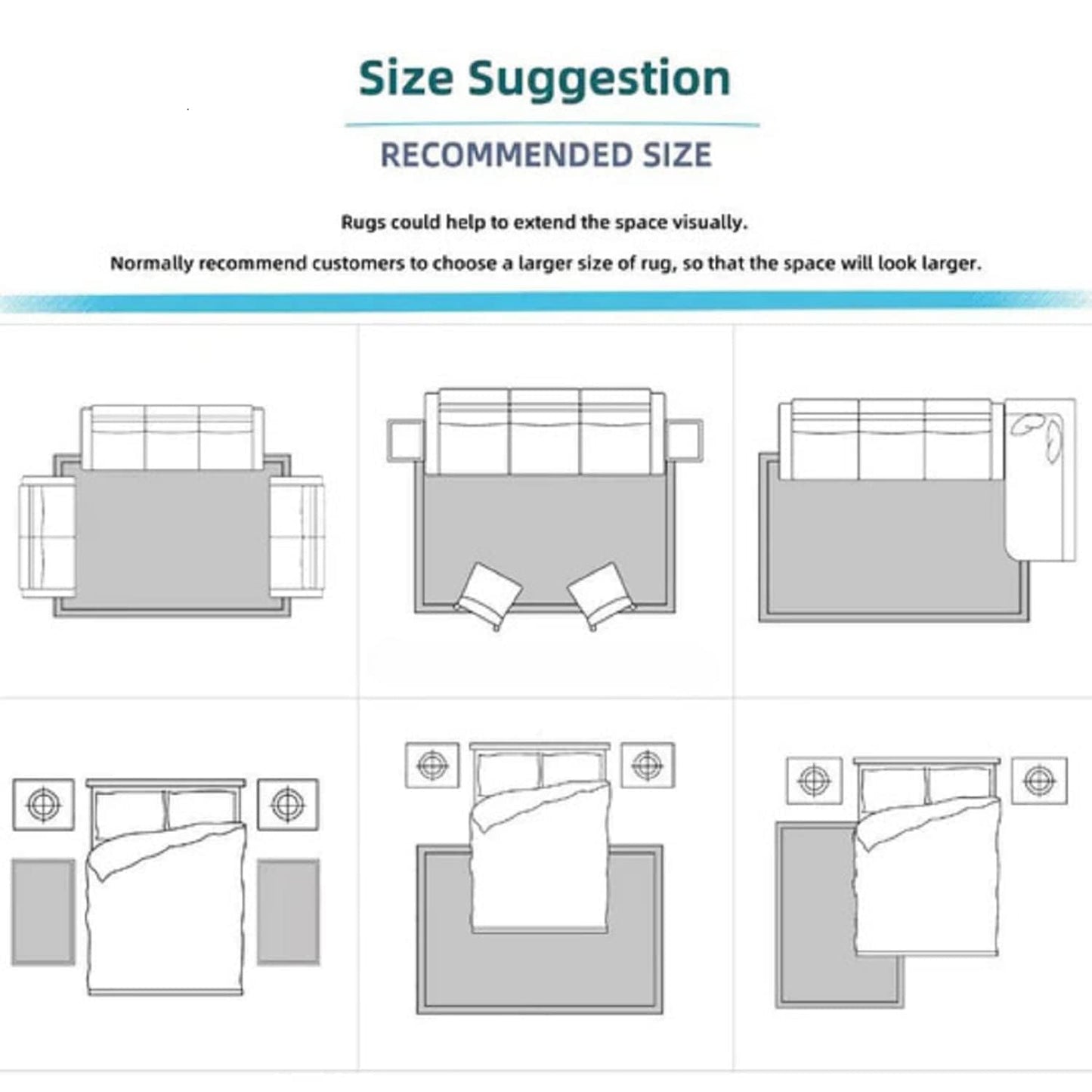 Size Suggestion

RECOMMENDED SIZE

Rugs could help to extend the space visually.

Normally recommend customers to choose a larger size of rug, so that the space will look larger.